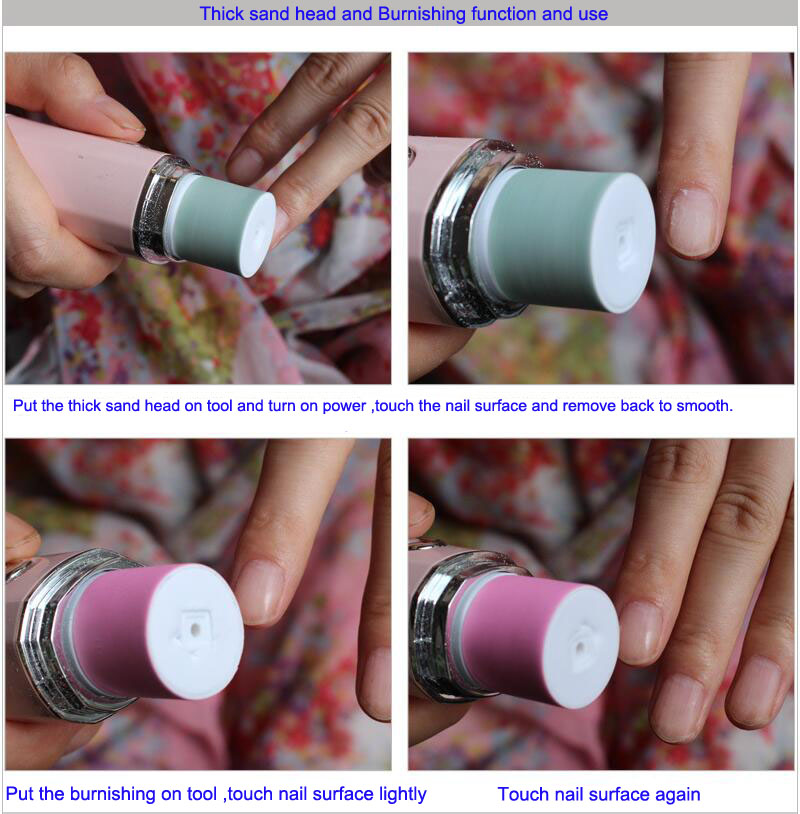 Thick sand head and Burnishing function and use

Put the thick sand head on tool and turn on power ,touch the nail surface and remove back to smooth.

Put the burnishing on tool ,touch nail surface lightly

Touch nail surface again